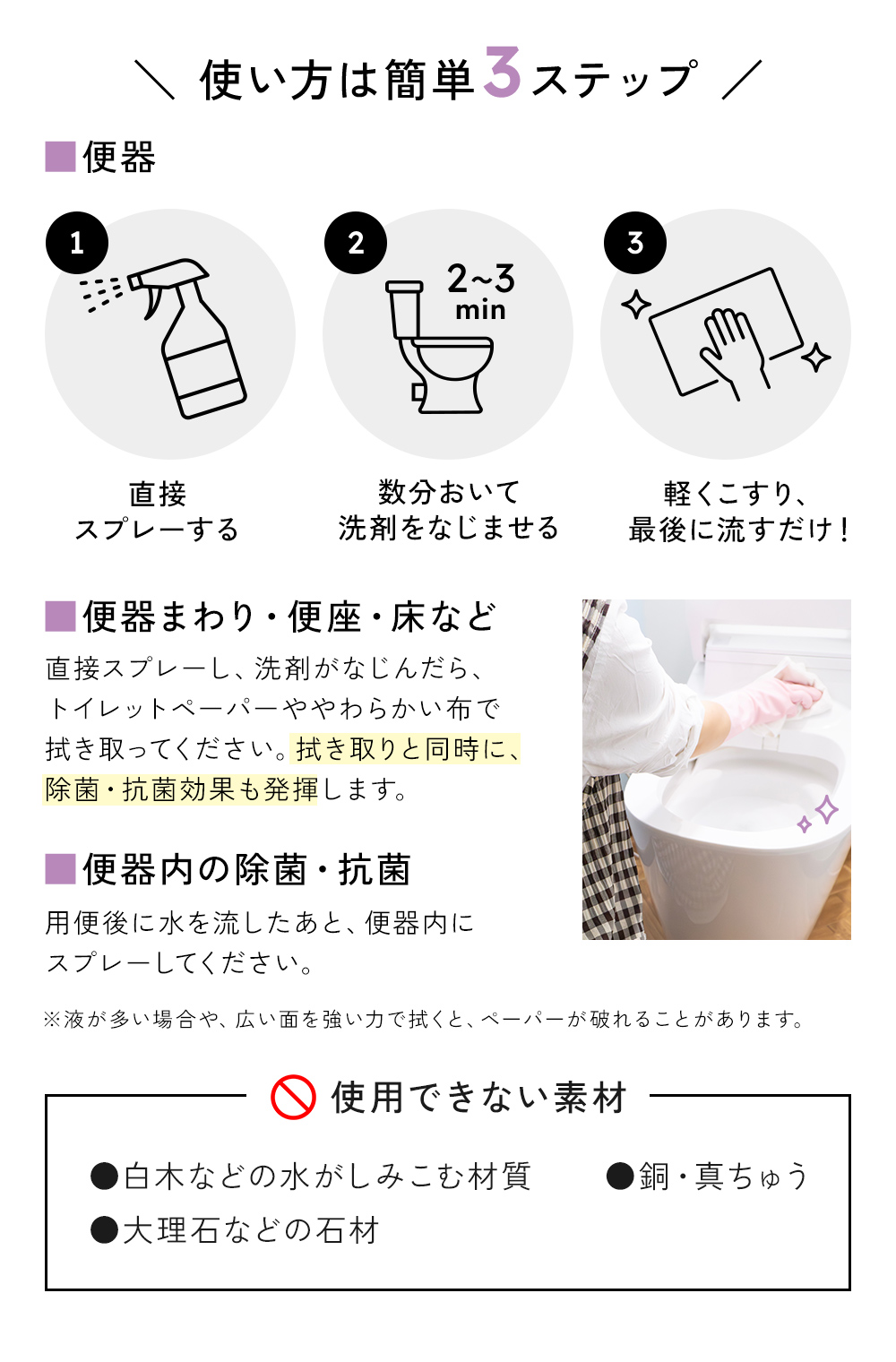 ＼ 使い方は簡単3ステップ ／

■便器

1

直接
スプレーする

2

2~3
min

数分おいて
洗剤をなじませる

3

軽くこすり、
最後に流すだけ！

■便器まわり・便座・床など

直接スプレーし、洗剤がなじんだら、トイレットペーパーややわらかい布で拭き取ってください。拭き取りと同時に、除菌・抗菌効果も発揮します。

■便器内の除菌・抗菌

用便後に水を流したあと、便器内にスプレーしてください。

※液が多い場合や、広い面を強い力で拭くと、ペーパーが破れることがあります。

使用できない素材

●白木などの水がしみこむ材質
●銅・真ちゅう
●大理石などの石材