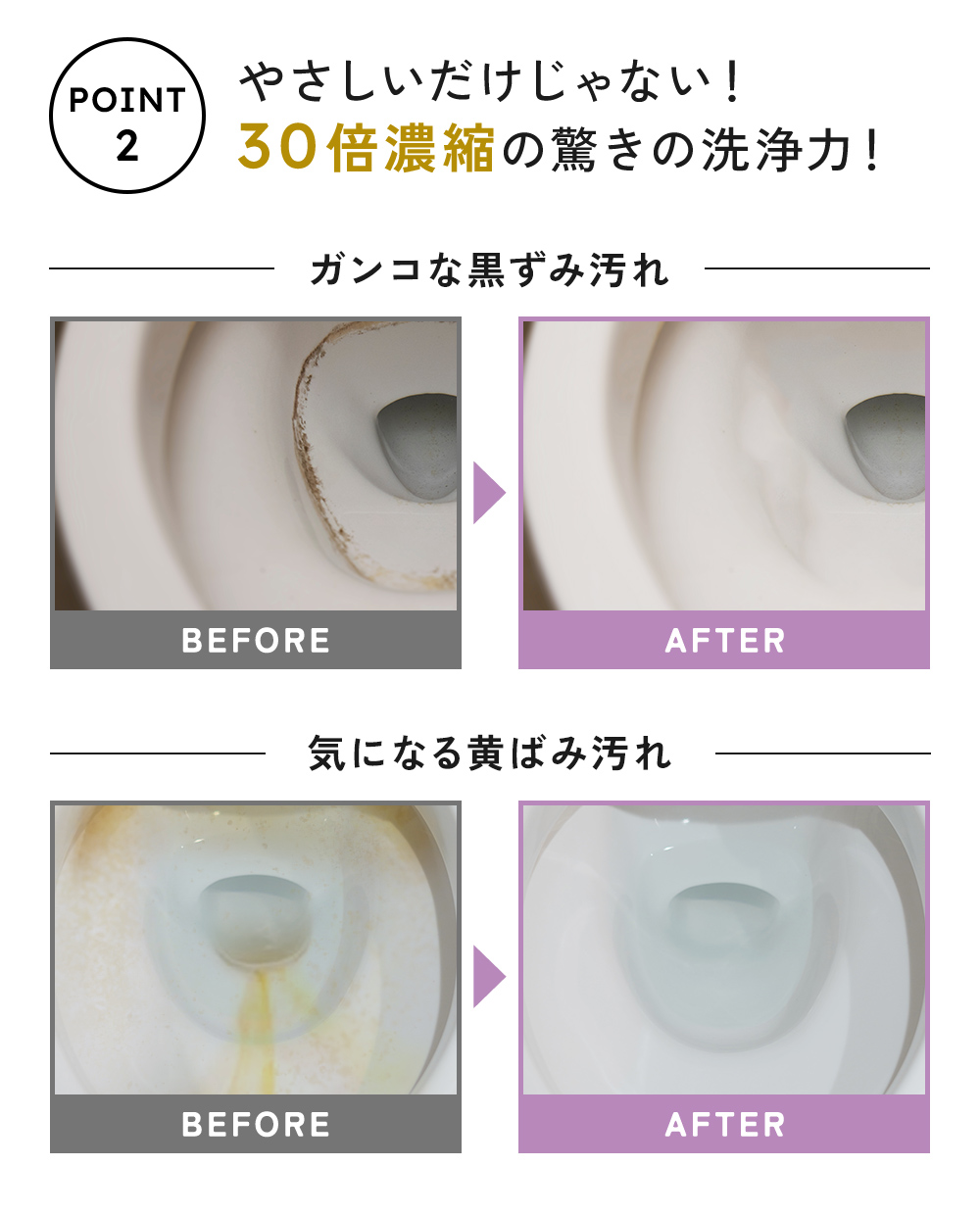 POINT
2

やさしいだけじゃない！
30倍濃縮の驚きの洗浄力！

ガンコな黒ずみ汚れ

BEFORE

AFTER

気になる黄ばみ汚れ

BEFORE

AFTER