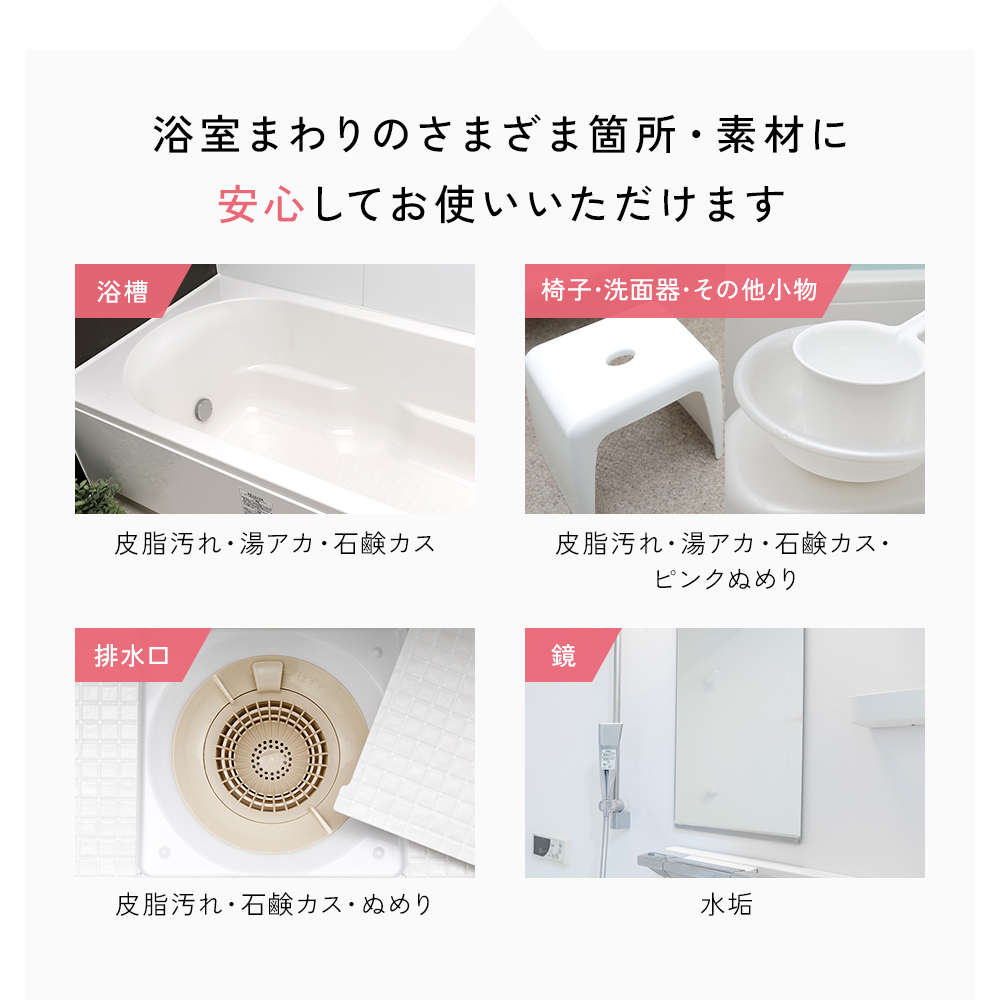 浴室まわりのさまざま箇所・素材に
安心してお使いいただけます

浴槽

皮脂汚れ・湯アカ・石鹸カス

椅子・洗面器・その他小物

皮脂汚れ・湯アカ・石鹸カス・ピンクぬめり

排水口

皮脂汚れ・石鹸カス・ぬめり

鏡

水垢