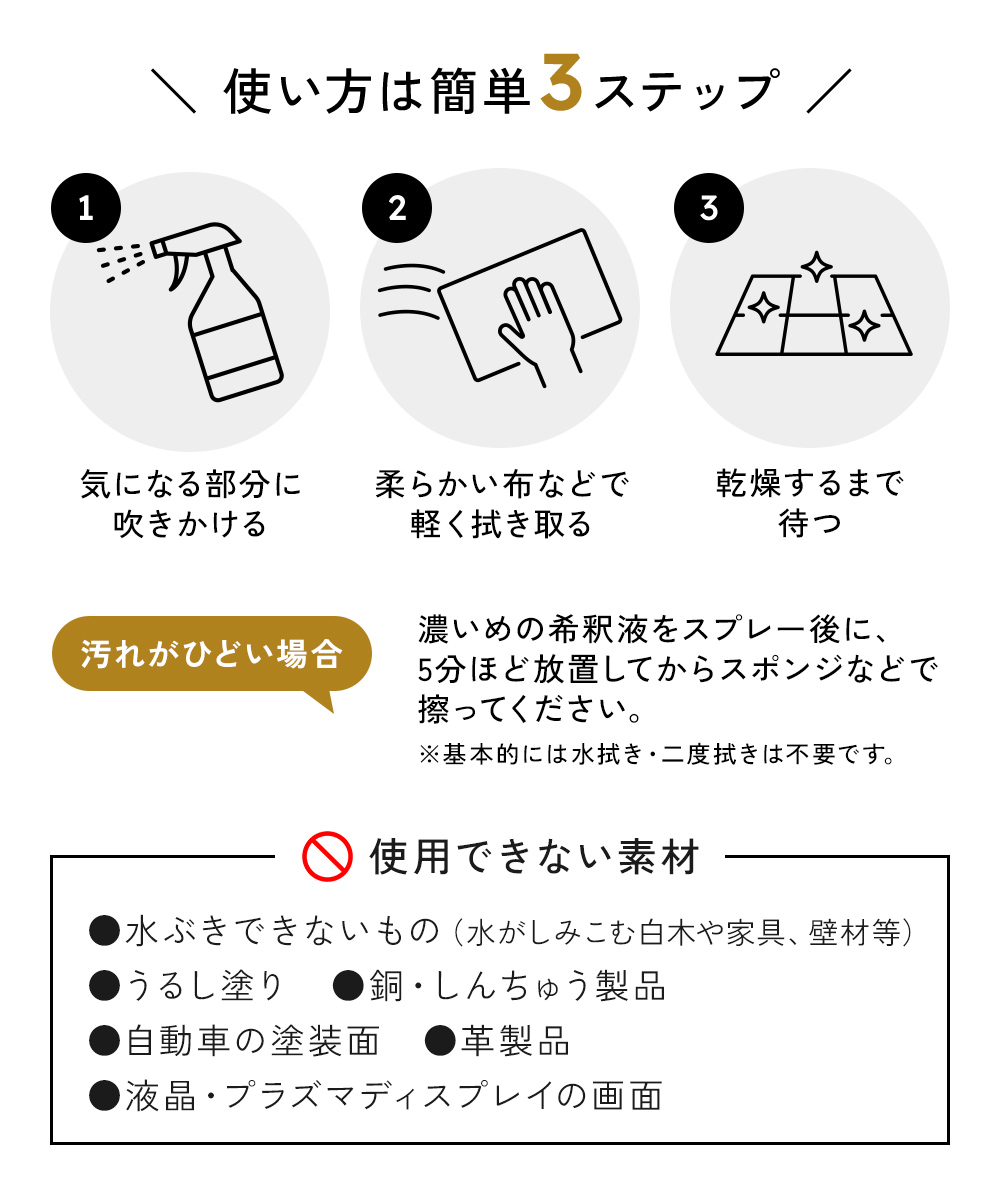 ＼ 使い方は簡単3ステップ ／

1
気になる部分に吹きかける

2
柔らかい布などで軽く拭き取る

3
乾燥するまで待つ

汚れがひどい場合

濃いめの希釈液をスプレー後に、5分ほど放置してからスポンジなどで擦ってください。
※基本的には水拭き・二度拭きは不要です。

使用できない素材

●水ぶきできないもの（水がしみこむ白木や家具、壁材等）
●うるし塗り　●銅・しんちゅう製品
●自動車の塗装面　●革製品
●液晶・プラズマディスプレイの画面