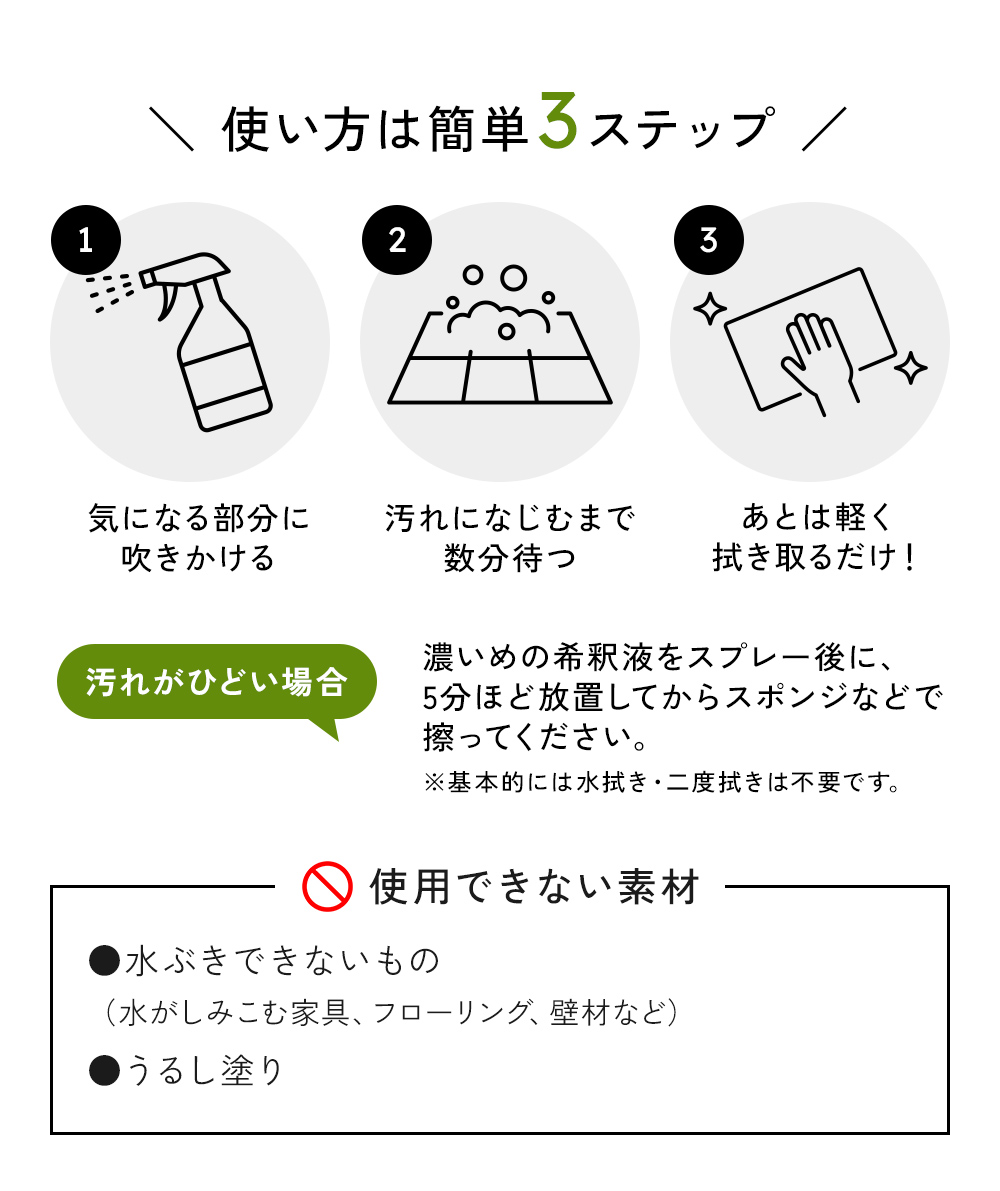 ＼ 使い方は簡単3ステップ ／

1
気になる部分に吹きかける

2
汚れになじむまで数分待つ

3
あとは軽く拭き取るだけ！

汚れがひどい場合

濃いめの希釈液をスプレー後に、5分ほど放置してからスポンジなどで擦ってください。
※基本的には水拭き・二度拭きは不要です。

使用できない素材

●水ぶきできないもの
（水がしみこむ家具、フローリング、壁材など）
●うるし塗り