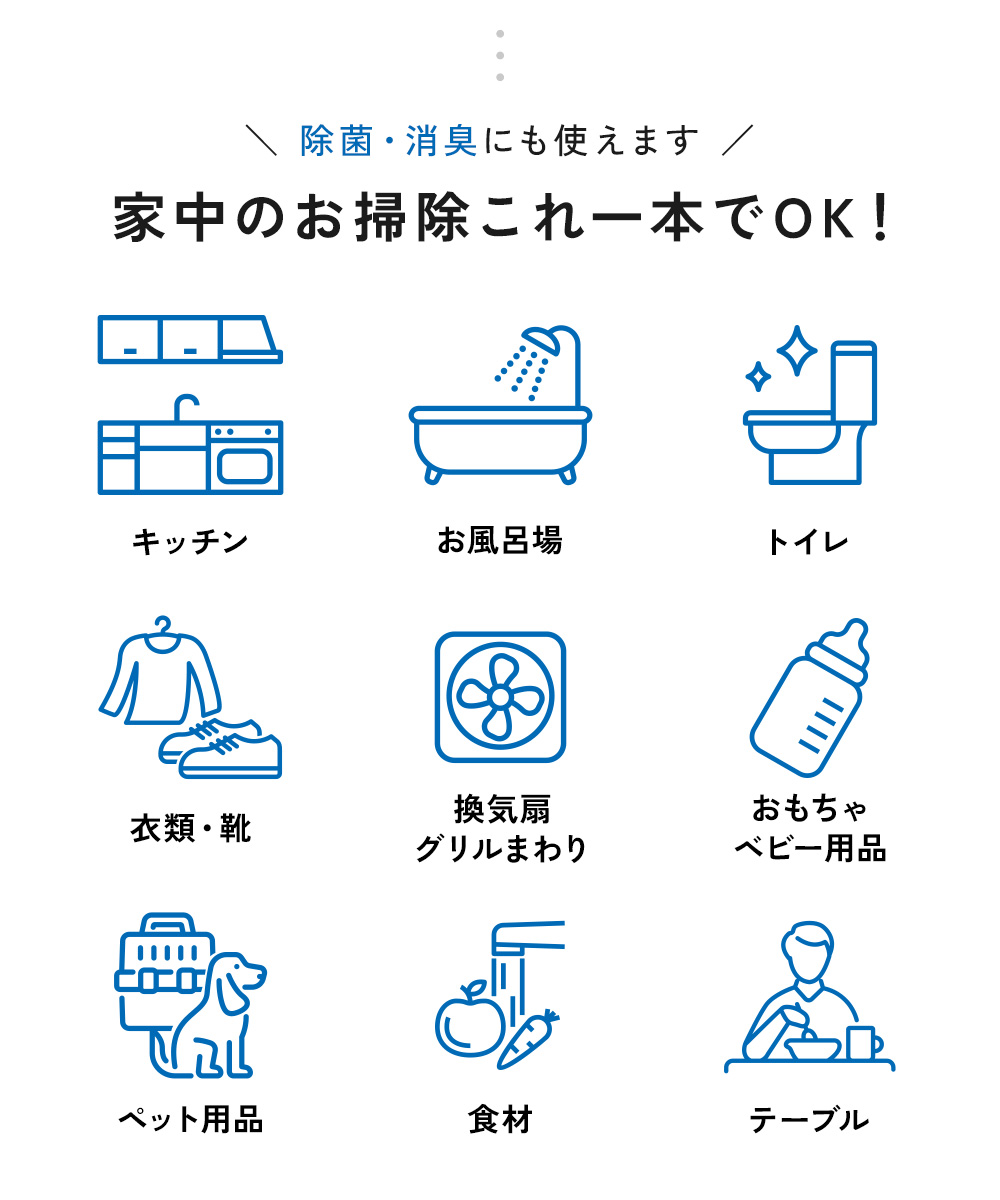 ＼ 除菌・消臭にも使えます ／

家中のお掃除これ一本でOK！

キッチン

お風呂場

トイレ

衣類・靴

換気扇
グリルまわり

おもちゃ
ベビー用品

ペット用品

食材

テーブル